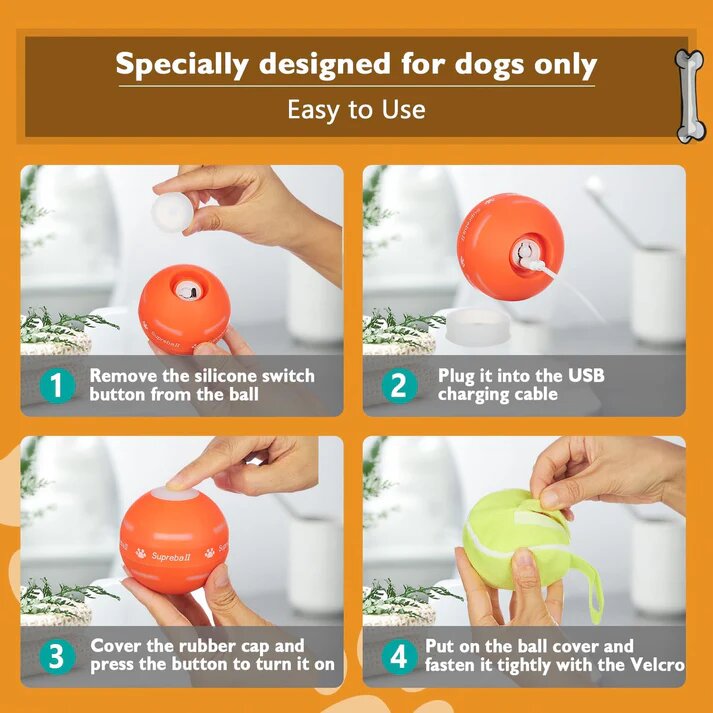 Specially designed for dogs only

Easy to Use

Supreball

1 Remove the silicone switch button from the ball

Supreball

2 Plug it into the USB charging cable

Supreball

3 Cover the rubber cap and press the button to turn it on

4 Put on the ball cover and fasten it tightly with the Velcro